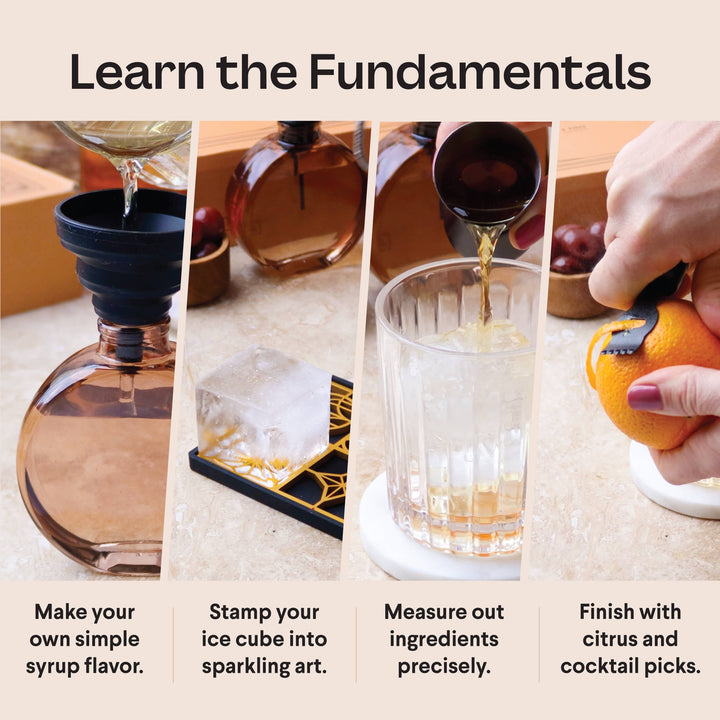 Learn the Fundamentals

Make your own simple syrup flavor.

Stamp your ice cube into sparkling art.

Measure out ingredients precisely.

Finish with citrus and cocktail picks.